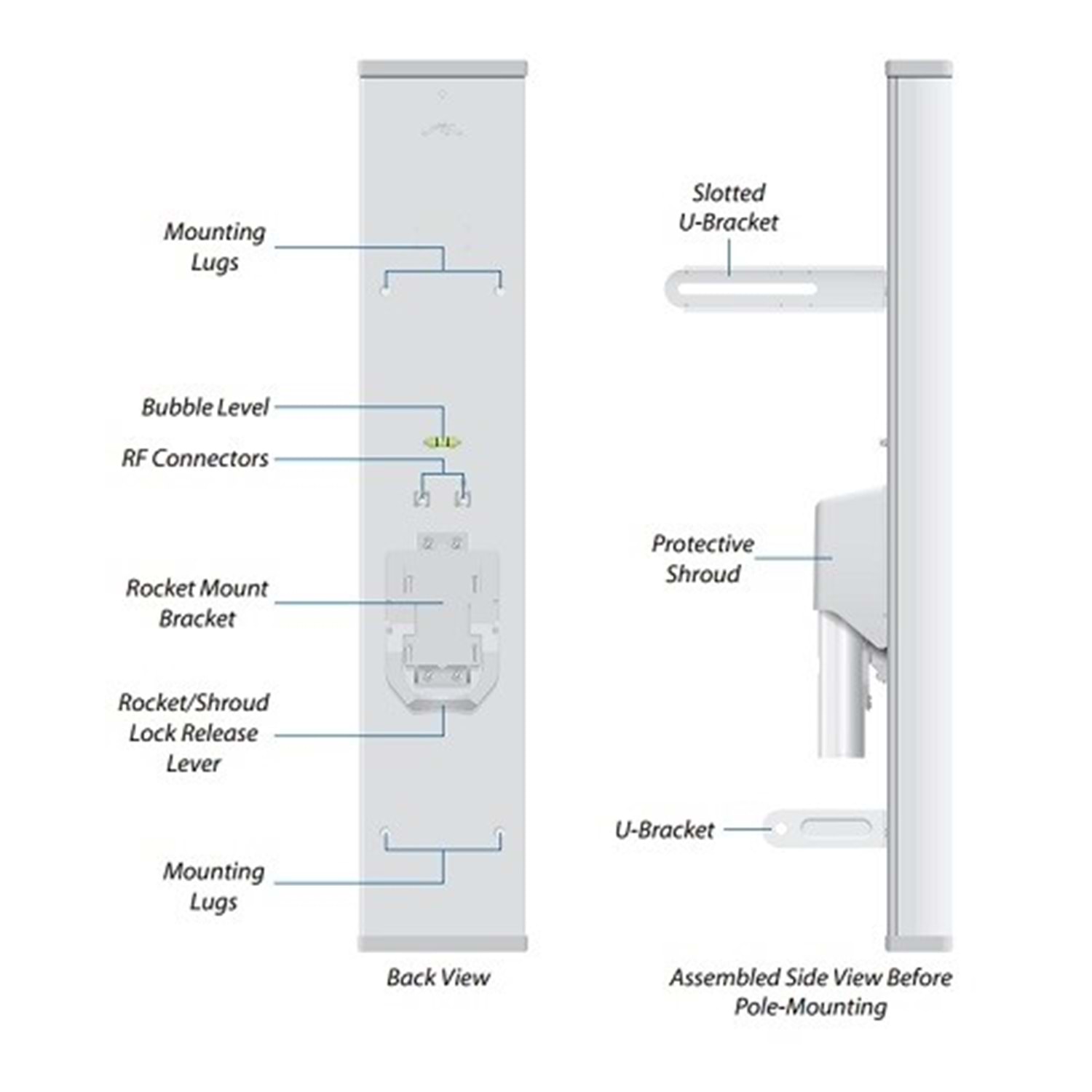 Mounting Lugs

Bubble Level

RF Connectors

Rocket Mount Bracket

Rocket/Shroud Lock Release Lever

Mounting Lugs

Back View

Slotted U-Bracket

Protective Shroud

U-Bracket

Assembled Side View Before Pole-Mounting